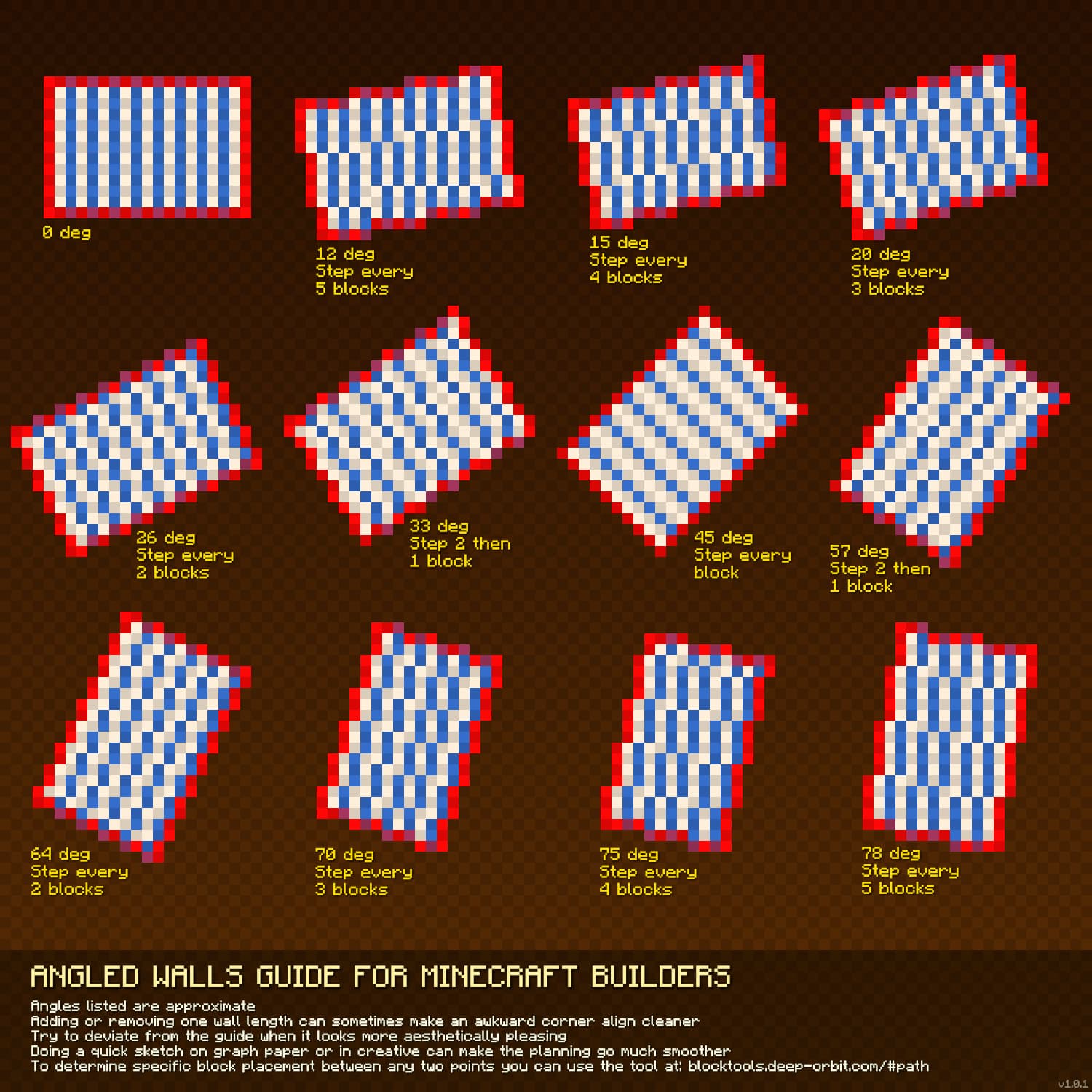 0 deg

12 deg
Step every
5 blocks

15 deg
Step every
4 blocks

20 deg
Step every
3 blocks

26 deg
Step every
2 blocks

33 deg
Step 2 then
1 block

45 deg
Step every
block

57 deg
Step 2 then
1 block

64 deg
Step every
2 blocks

70 deg
Step every
3 blocks

75 deg
Step every
4 blocks

78 deg
Step every
5 blocks

ANGLED WALLS GUIDE FOR MINECRAFT BUILDERS

Angles listed are approximate
Adding or removing one wall length can sometimes make an awkward corner align cleaner
Try to deviate from the guide when it looks more aesthetically pleasing
Doing a quick sketch on graph paper or in creative can make the planning go much smoother
To determine specific block placement between any two points you can use the tool at: blocktools.deep-orbit.com/#path

v1.0.1