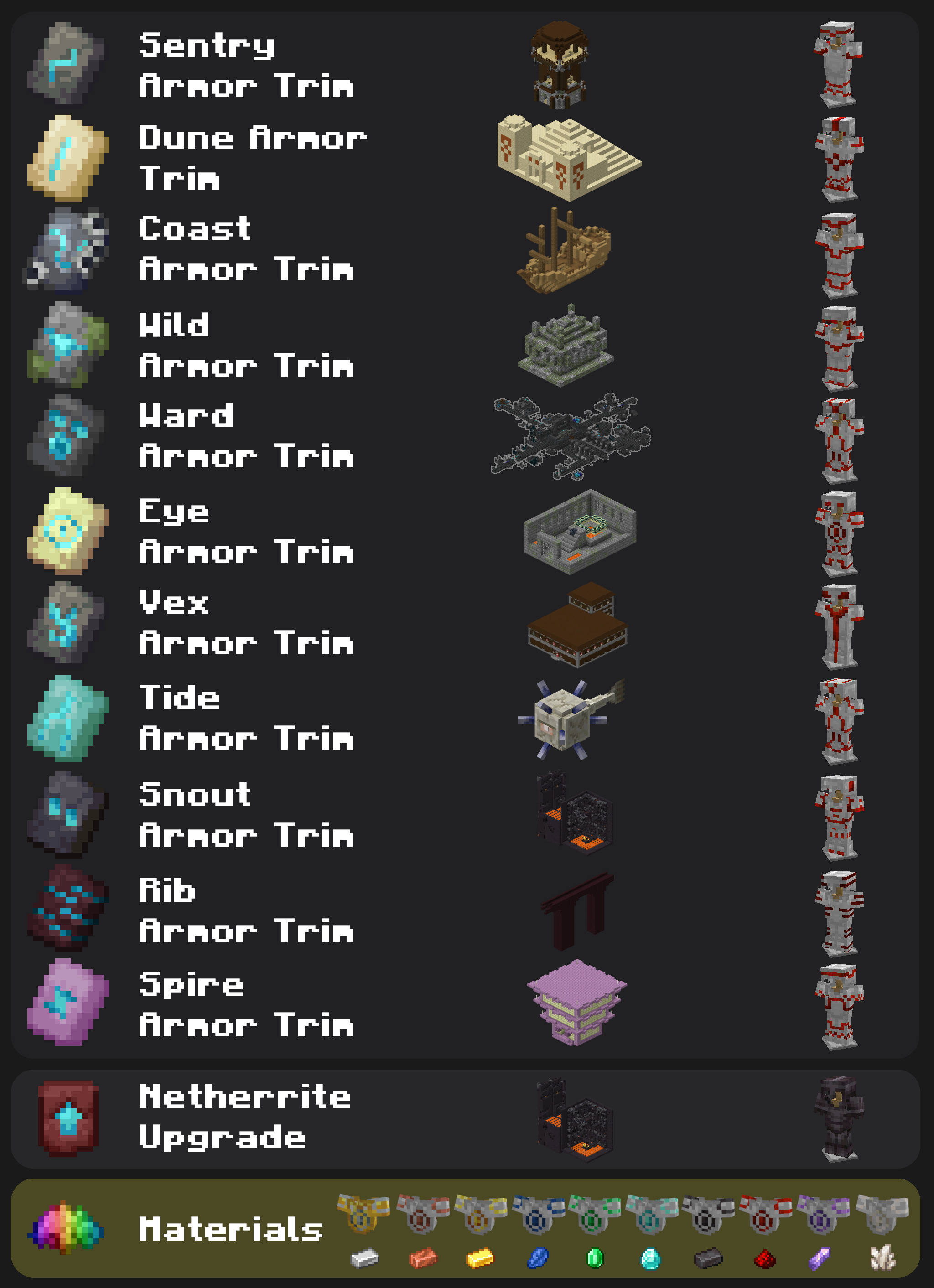 Sentry Armor Trim

Dune Armor Trim

Coast Armor Trim

Wild Armor Trim

Ward Armor Trim

Eye Armor Trim

Vex Armor Trim

Tide Armor Trim

Snout Armor Trim

Rib Armor Trim

Spire Armor Trim

Netherrite Upgrade

Materials